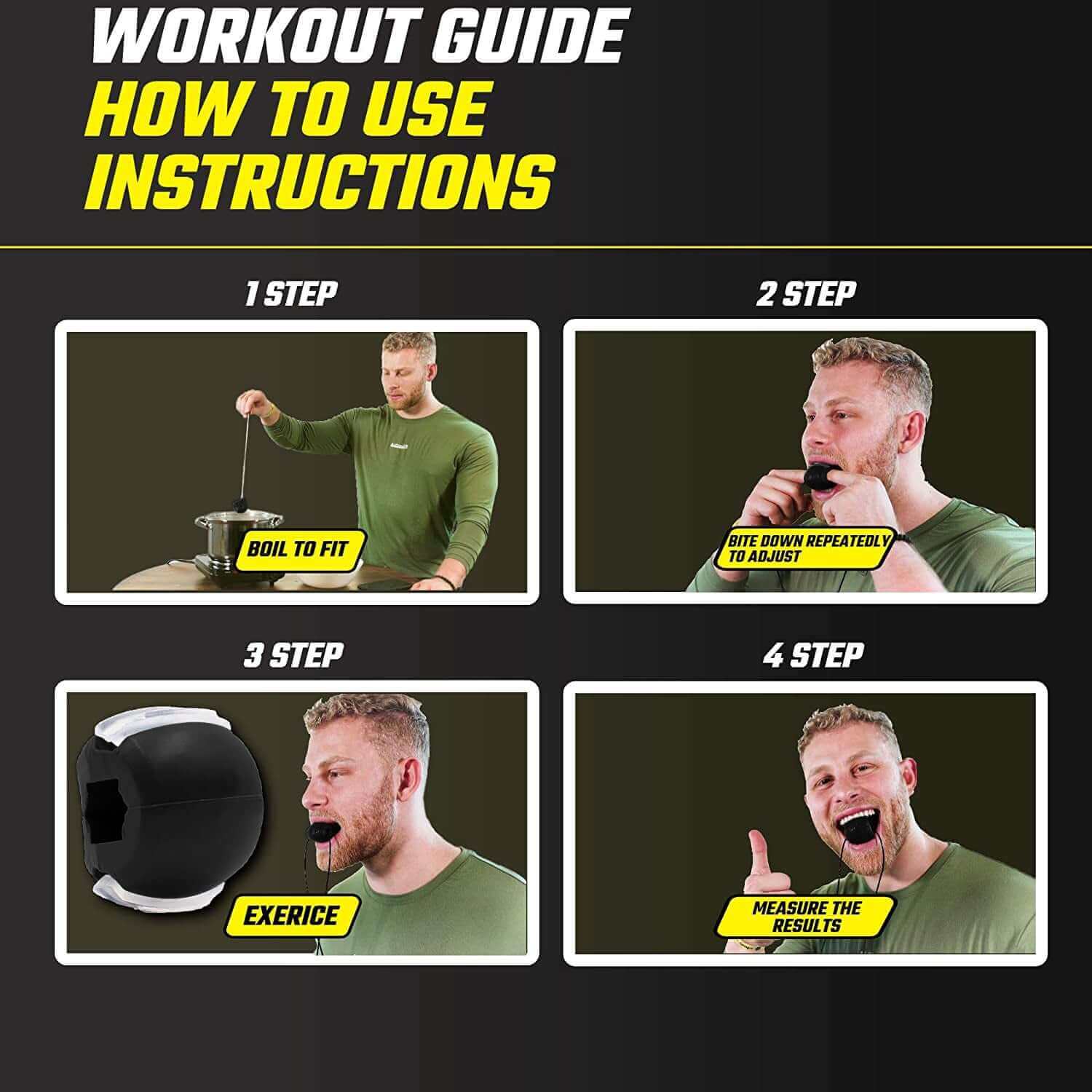 WORKOUT GUIDE
HOW TO USE INSTRUCTIONS

1 STEP

BOIL TO FIT

2 STEP

BITE DOWN REPEATEDLY TO ADJUST

3 STEP

EXERICE

4 STEP

MEASURE THE RESULTS