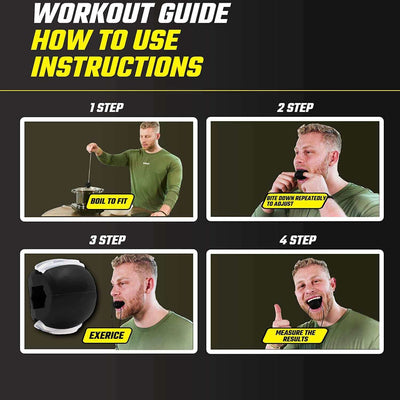 WORKOUT GUIDE
HOW TO USE INSTRUCTIONS

1 STEP

BOIL TO FIT

2 STEP

BITE DOWN REPEATEDLY TO ADJUST

3 STEP

EXERICE

4 STEP

MEASURE THE RESULTS