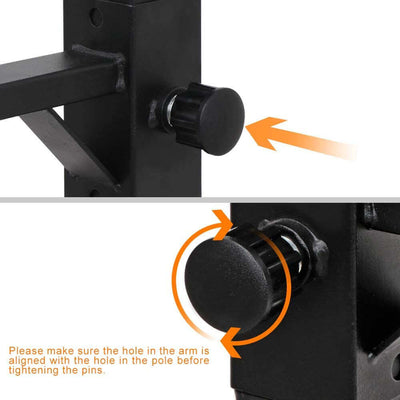 Please make sure the hole in the arm is aligned with the hole in the pole before tightening the pins.