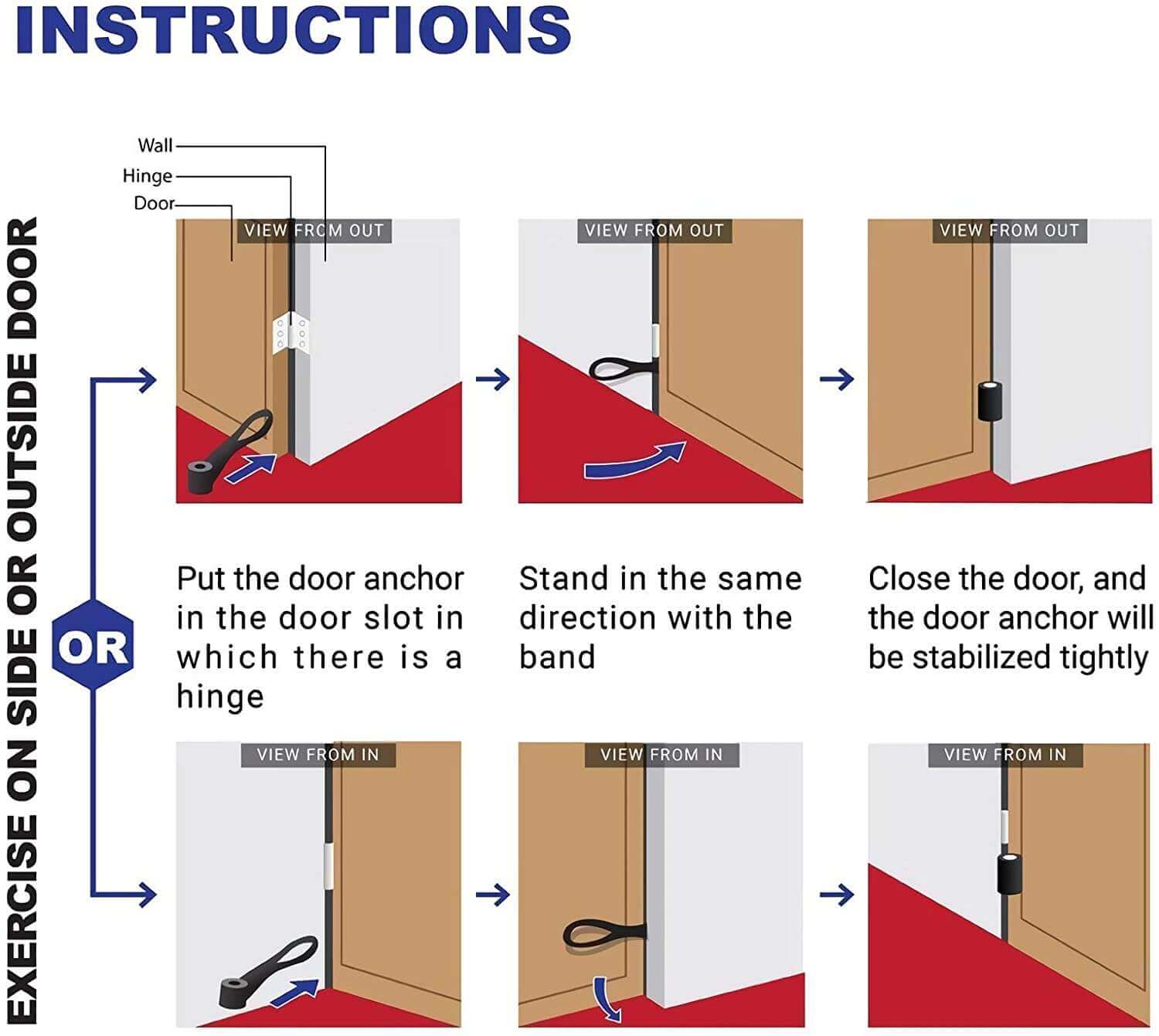 INSTRUCTIONS

EXERCISE ON SIDE OR OUTSIDE DOOR

OR

Wall
Hinge
Door

VIEW FROM OUT

VIEW FROM OUT

VIEW FROM OUT

Put the door anchor in the door slot in which there is a hinge

Stand in the same direction with the band

Close the door, and the door anchor will be stabilized tightly

VIEW FROM IN

VIEW FROM IN

VIEW FROM IN