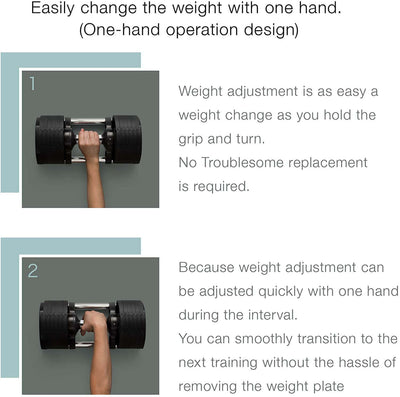 Easily change the weight with one hand.
(One-hand operation design)

1

Weight adjustment is as easy a weight change as you hold the grip and turn.
No Troublesome replacement is required.

2

Because weight adjustment can be adjusted quickly with one hand during the interval.
You can smoothly transition to the next training without the hassle of removing the weight plate