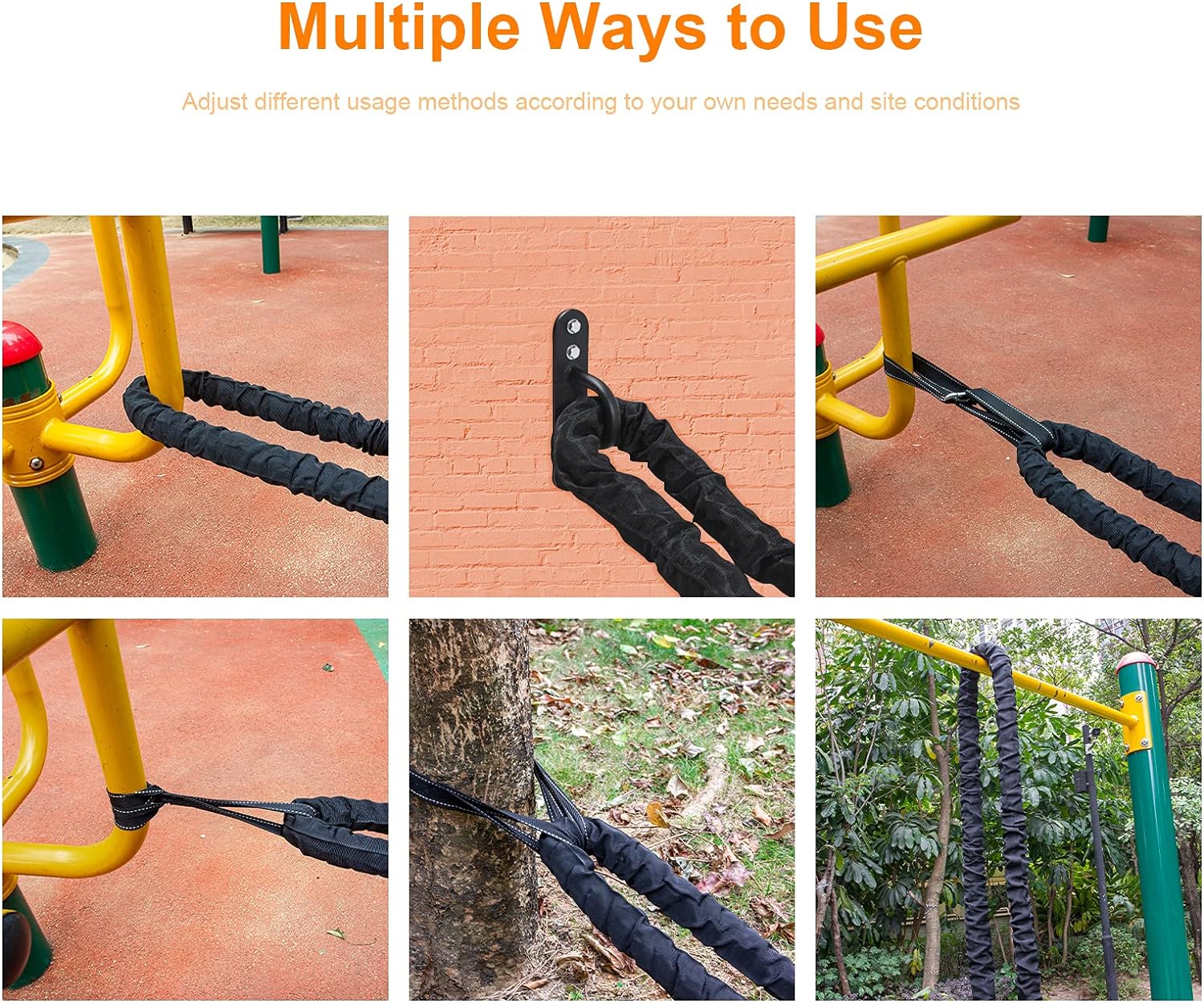 Multiple Ways to Use

Adjust different usage methods according to your own needs and site conditions